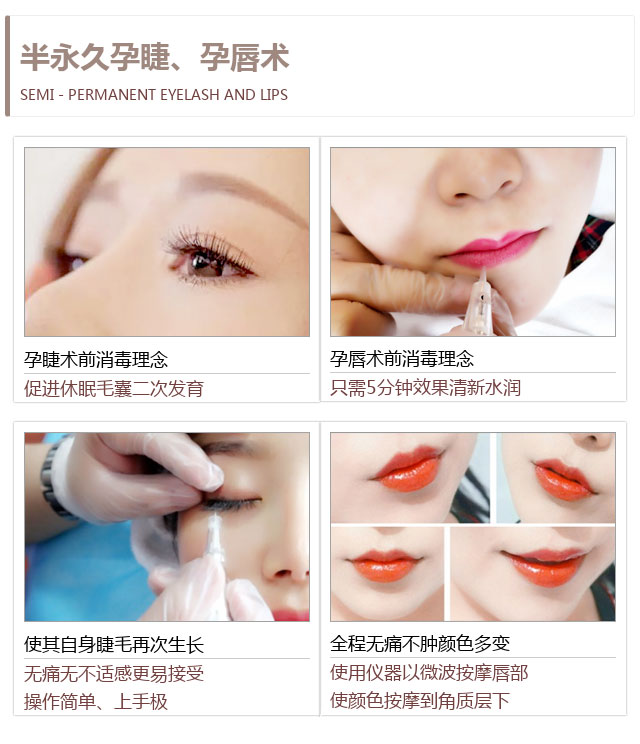 半永久孕睫、孕唇术

SEMI - PERMANENT EYELASH AND LIPS

孕睫术前消毒理念

促进休眠毛囊二次发育

孕唇术前消毒理念

只需5分钟效果清新水润

使其自身睫毛再次生长

无痛无不适感更易接受

操作简单、上手极

全程无痛不肿颜色多变

使用仪器以微波按摩唇部

使颜色按摩到角质层下